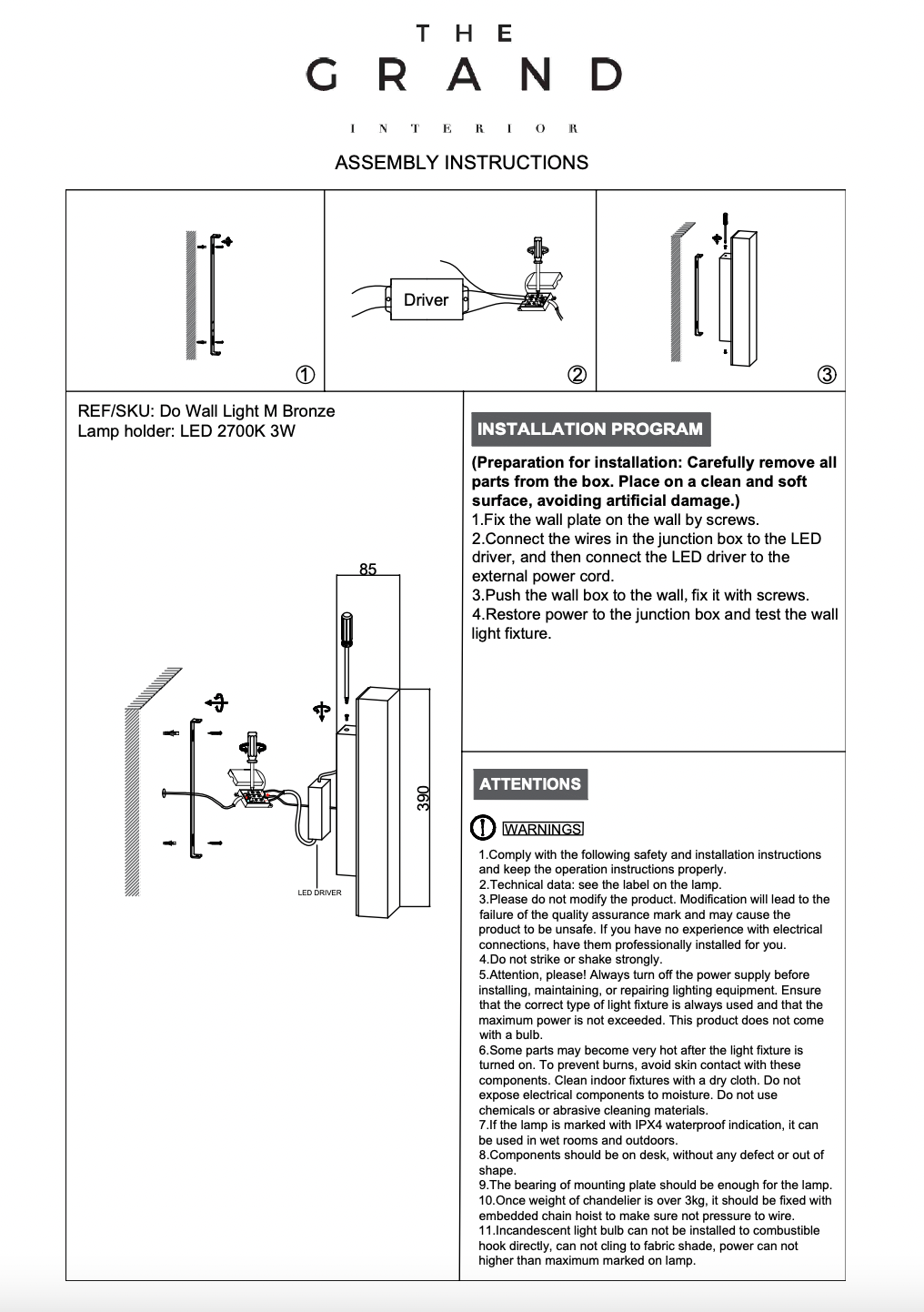 THE
GRAND
INTERIOR

ASSEMBLY INSTRUCTIONS

①

Driver

②

③

REF/SKU: Do Wall Light M Bronze
Lamp holder: LED 2700K 3W

85

390

LED DRIVER

INSTALLATION PROGRAM

(Preparation for installation: Carefully remove all parts from the box. Place on a clean and soft surface, avoiding artificial damage.)
1.Fix the wall plate on the wall by screws.
2.Connect the wires in the junction box to the LED driver, and then connect the LED driver to the external power cord.
3.Push the wall box to the wall, fix it with screws.
4.Restore power to the junction box and test the wall light fixture.

ATTENTIONS

WARNINGS

1.Comply with the following safety and installation instructions and keep the operation instructions properly.
2.Technical data: see the label on the lamp.
3.Please do not modify the product. Modification will lead to the failure of the quality assurance mark and may cause the product to be unsafe. If you have no experience with electrical connections, have them professionally installed for you.
4.Do not strike or shake strongly.
5.Attention, please! Always turn off the power supply before installing, maintaining, or repairing lighting equipment. Ensure that the correct type of light fixture is always used and that the maximum power is not exceeded. This product does not come with a bulb.
6.Some parts may become very hot after the light fixture is turned on. To prevent burns, avoid skin contact with these components. Clean indoor fixtures with a dry cloth. Do not expose electrical components to moisture. Do not use chemicals or abrasive cleaning materials.
7.If the lamp is marked with IPX4 waterproof indication, it can be used in wet rooms and outdoors.
8.Components should be on desk, without any defect or out of shape.
9.The bearing of mounting plate should be enough for the lamp.
10.Once weight of chandelier is over 3kg, it should be fixed with embedded chain hoist to make sure not pressure to wire.
11.Incandescent light bulb can not be installed to combustible hook directly, can not cling to fabric shade, power can not higher than maximum marked on lamp.