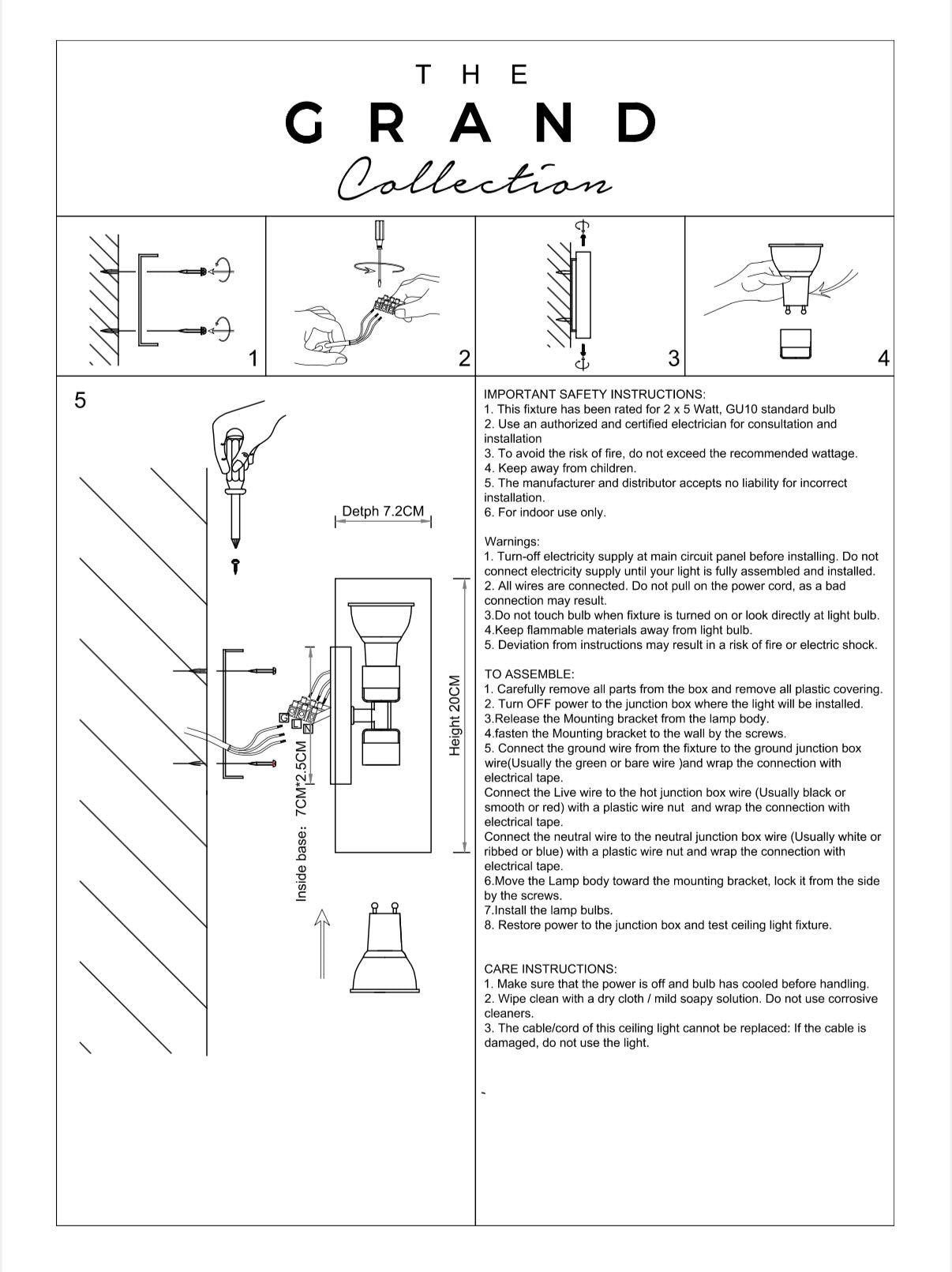 THE
GRAND
Collection

1

2

3

4

5

Detph 7.2CM

Height 20CM

Inside base: 7CM*2.5CM

G L N

IMPORTANT SAFETY INSTRUCTIONS:
1. This fixture has been rated for 2 x 5 Watt, GU10 standard bulb
2. Use an authorized and certified electrician for consultation and installation
3. To avoid the risk of fire, do not exceed the recommended wattage.
4. Keep away from children.
5. The manufacturer and distributor accepts no liability for incorrect installation.
6. For indoor use only.

Warnings:
1. Turn-off electricity supply at main circuit panel before installing. Do not connect electricity supply until your light is fully assembled and installed.
2. All wires are connected. Do not pull on the power cord, as a bad connection may result.
3.Do not touch bulb when fixture is turned on or look directly at light bulb.
4.Keep flammable materials away from light bulb.
5. Deviation from instructions may result in a risk of fire or electric shock.

TO ASSEMBLE:
1. Carefully remove all parts from the box and remove all plastic covering.
2. Turn OFF power to the junction box where the light will be installed.
3.Release the Mounting bracket from the lamp body.
4.fasten the Mounting bracket to the wall by the screws.
5. Connect the ground wire from the fixture to the ground junction box wire(Usually the green or bare wire )and wrap the connection with electrical tape.
Connect the Live wire to the hot junction box wire (Usually black or smooth or red) with a plastic wire nut and wrap the connection with electrical tape.
Connect the neutral wire to the neutral junction box wire (Usually white or ribbed or blue) with a plastic wire nut and wrap the connection with electrical tape.
6.Move the Lamp body toward the mounting bracket, lock it from the side by the screws.
7.Install the lamp bulbs.
8. Restore power to the junction box and test ceiling light fixture.

CARE INSTRUCTIONS:
1. Make sure that the power is off and bulb has cooled before handling.
2. Wipe clean with a dry cloth / mild soapy solution. Do not use corrosive cleaners.
3. The cable/cord of this ceiling light cannot be replaced: If the cable is damaged, do not use the light.